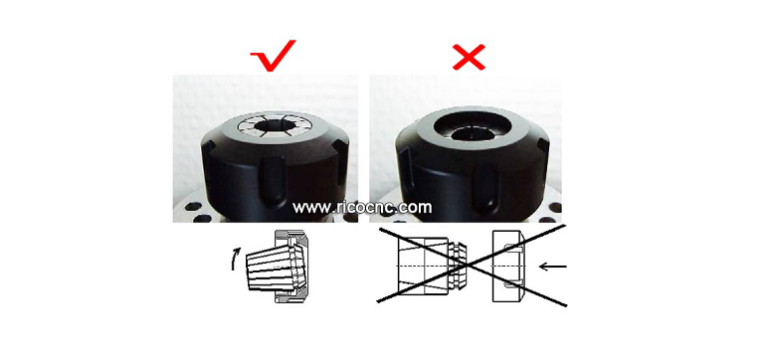 www.ricocnc.com